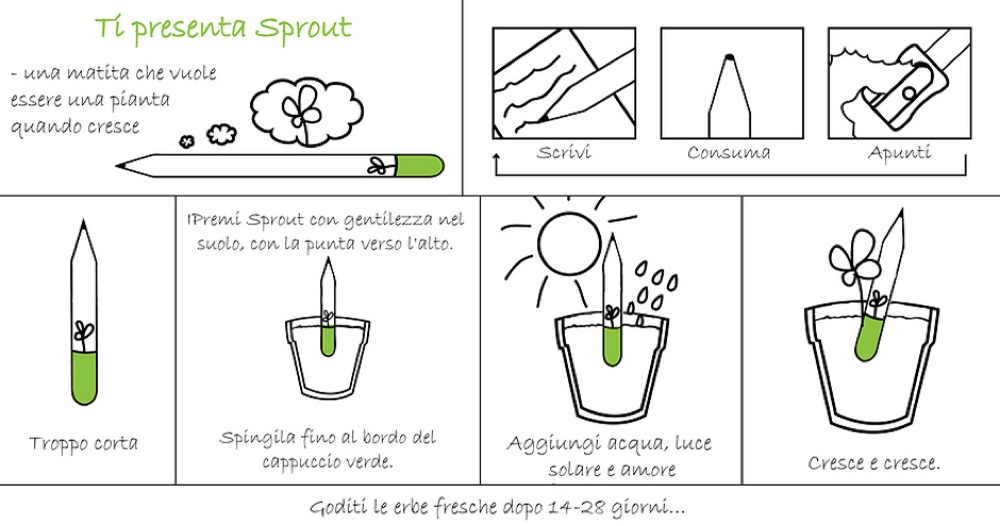 Ti presenta Sprout

- una matita che vuole essere una pianta quando cresce

Scrivi

Consuma

Apunti

Troppo corta

!Premi Sprout con gentilezza nel suolo, con la punta verso l'alto.

Spingila fino al bordo del cappuccio verde.

Aggiungi acqua, luce solare e amore

Cresce e cresce.

Goditi le erbe fresche dopo 14-28 giorni...